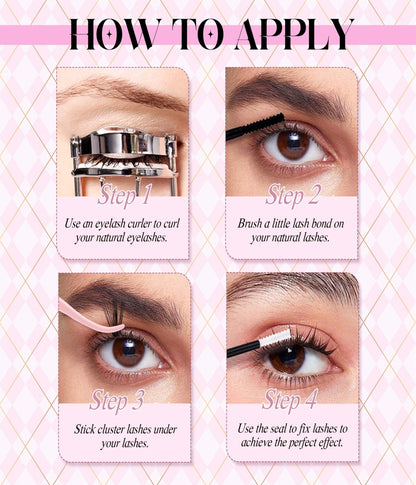 HOW TO APPLY

Step 1

Use an eyelash curler to curl your natural eyelashes.

Step 2

Brush a little lash bond on your natural lashes.

Step 3

Stick cluster lashes under your lashes.

Step 4

Use the seal to fix lashes to achieve the perfect effect.