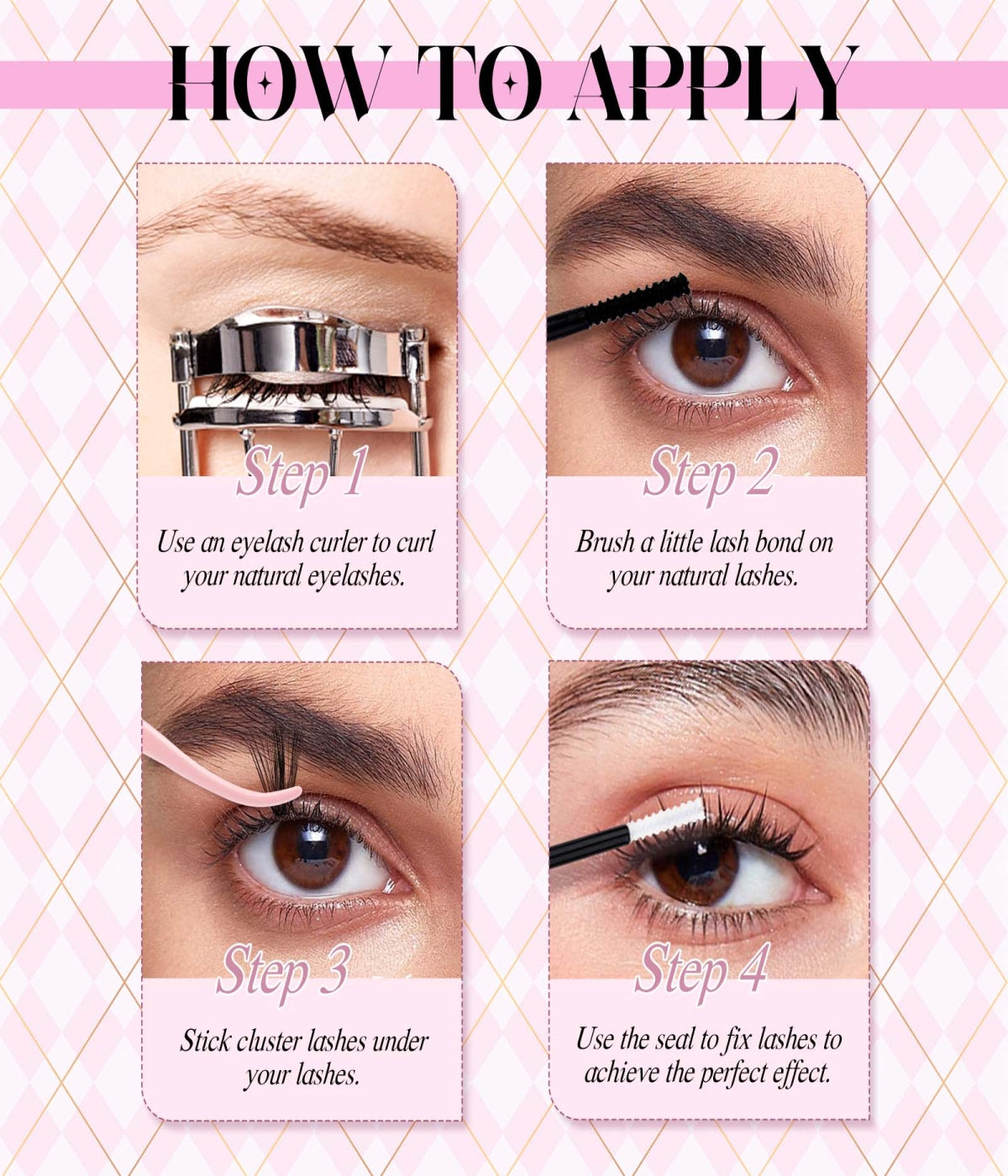 HOW TO APPLY

Step 1

Use an eyelash curler to curl your natural eyelashes.

Step 2

Brush a little lash bond on your natural lashes.

Step 3

Stick cluster lashes under your lashes.

Step 4

Use the seal to fix lashes to achieve the perfect effect.