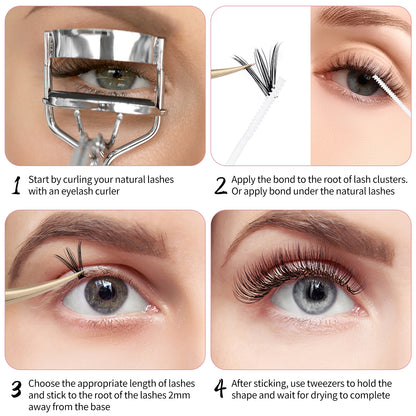 1 Start by curling your natural lashes with an eyelash curler

2 Apply the bond to the root of lash clusters. Or apply bond under the natural lashes

3 Choose the appropriate length of lashes and stick to the root of the lashes 2mm away from the base

4 After sticking, use tweezers to hold the shape and wait for drying to complete