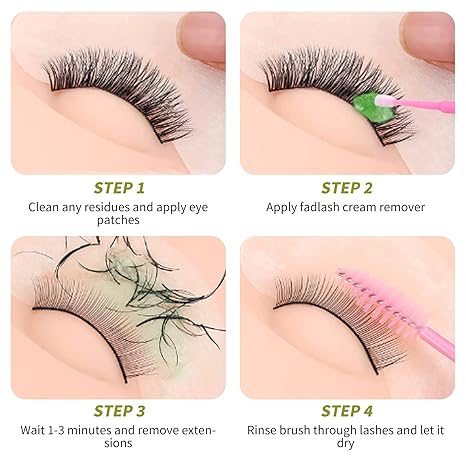 STEP 1
Clean any residues and apply eye patches

STEP 2
Apply fadlash cream remover

STEP 3
Wait 1-3 minutes and remove extensions

STEP 4
Rinse brush through lashes and let it dry