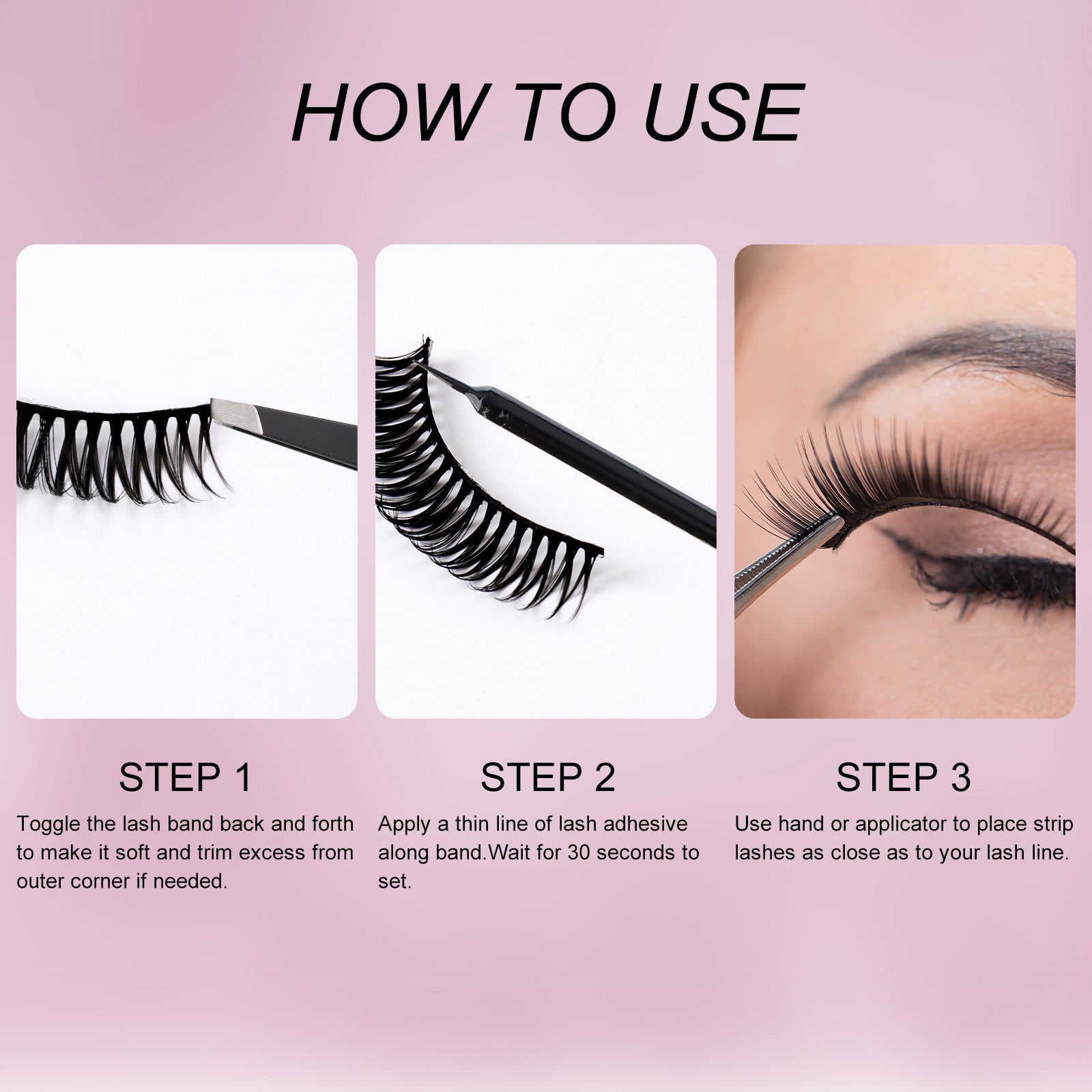 HOW TO USE

STEP 1

Toggle the lash band back and forth to make it soft and trim excess from outer corner if needed.

STEP 2

Apply a thin line of lash adhesive along band.Wait for 30 seconds to set.

STEP 3

Use hand or applicator to place strip lashes as close as to your lash line.