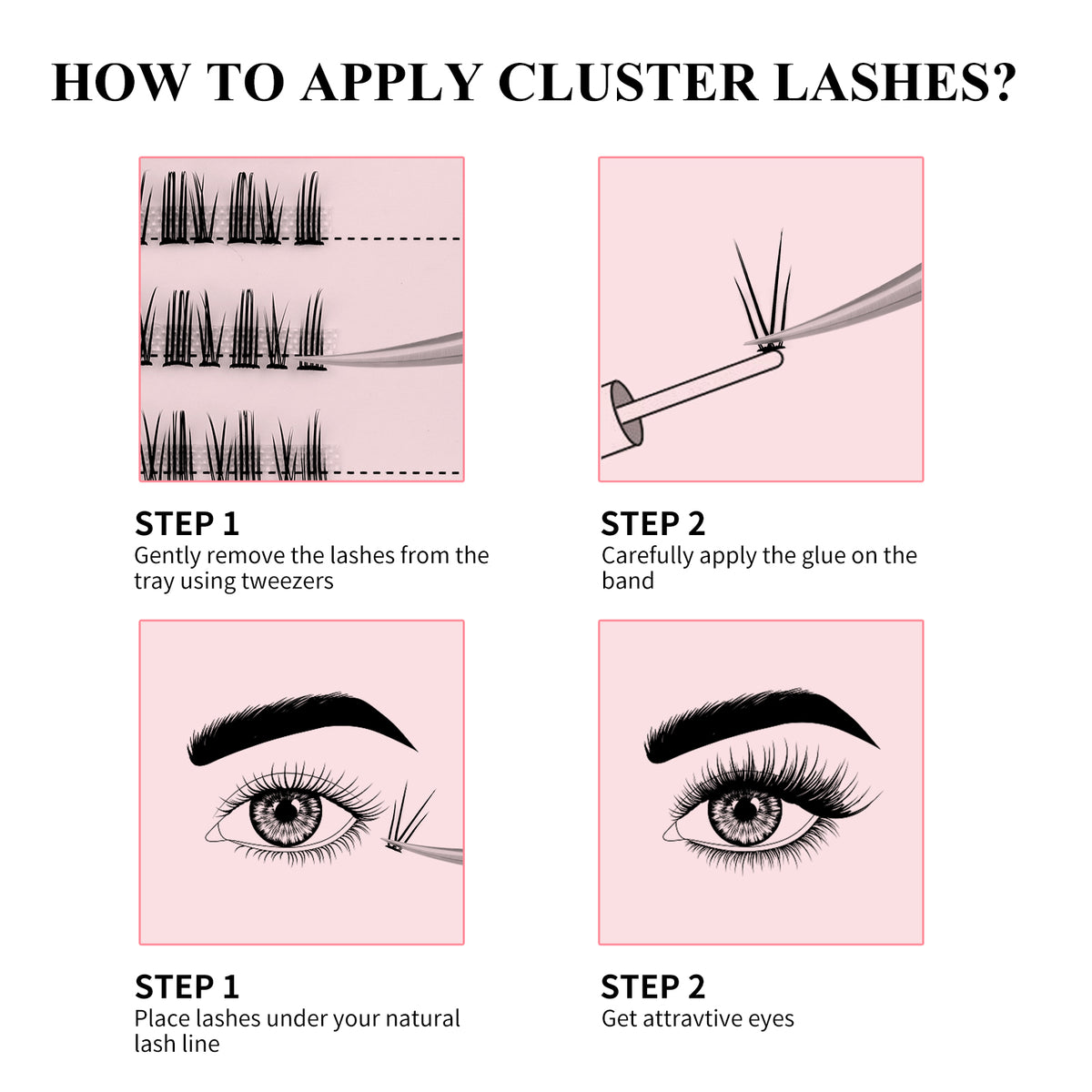 HOW TO APPLY CLUSTER LASHES?

STEP 1
Gently remove the lashes from the tray using tweezers

STEP 2
Carefully apply the glue on the band

STEP 1
Place lashes under your natural lash line

STEP 2
Get attravtive eyes