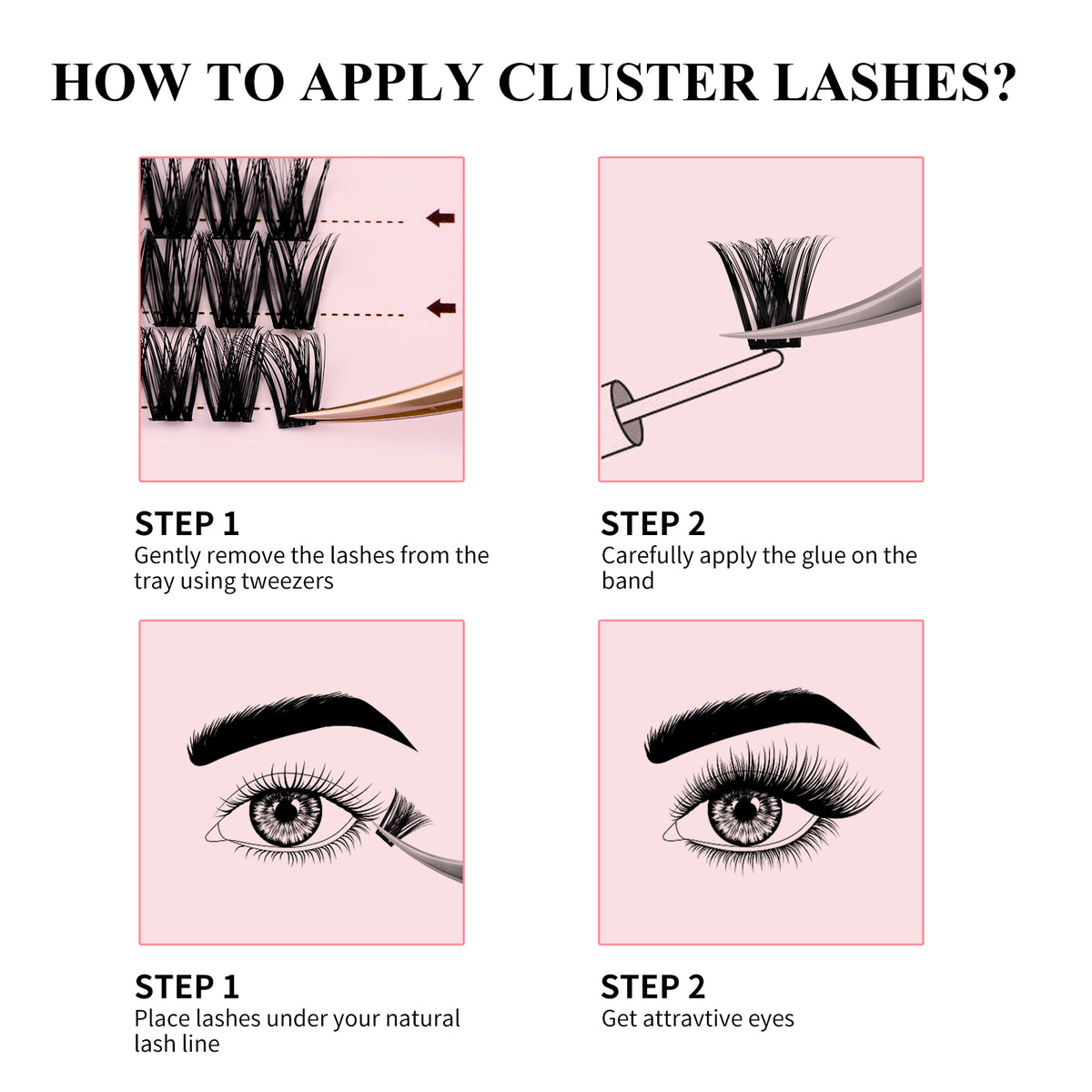 HOW TO APPLY CLUSTER LASHES?

STEP 1
Gently remove the lashes from the tray using tweezers

STEP 2
Carefully apply the glue on the band

STEP 1
Place lashes under your natural lash line

STEP 2
Get attravtive eyes