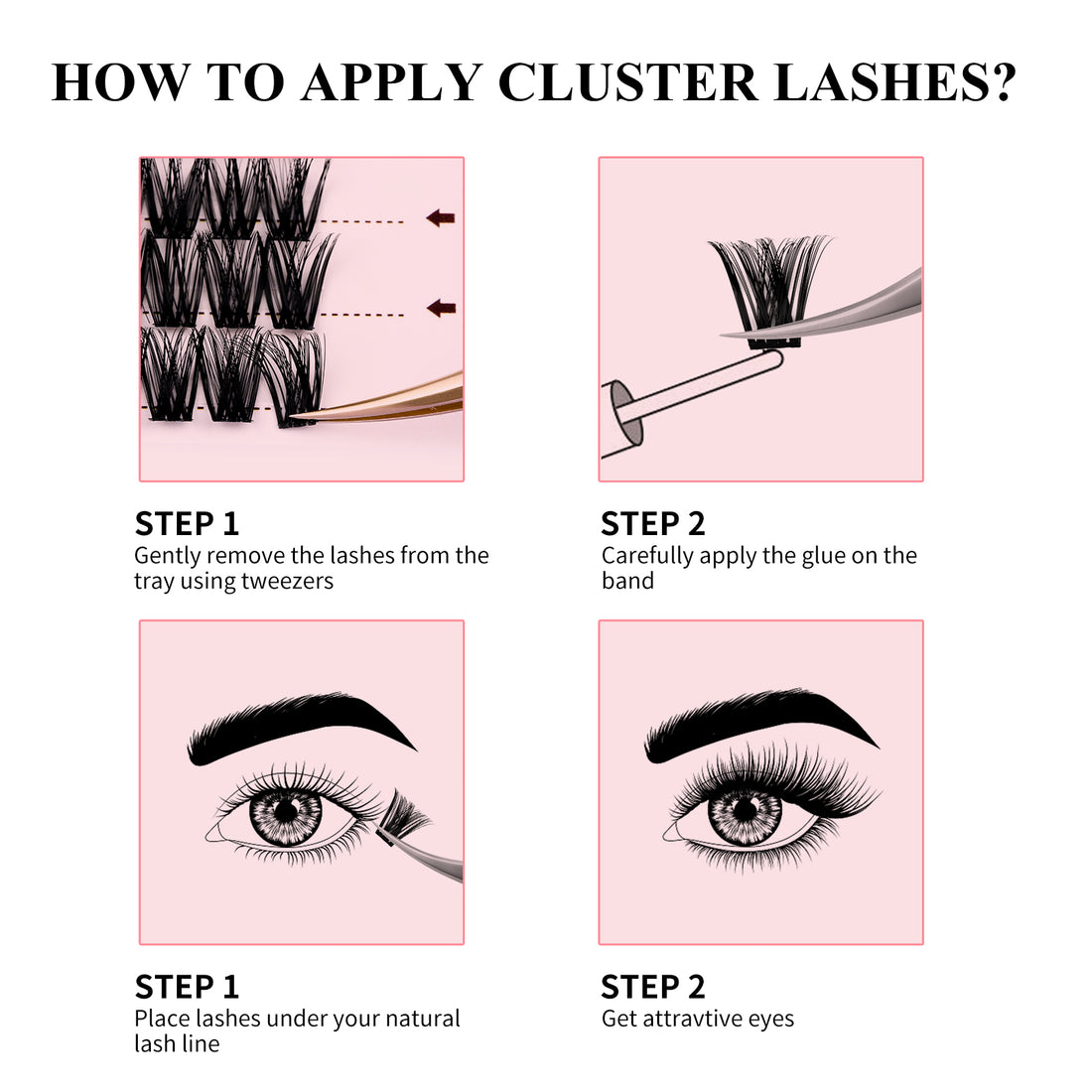 HOW TO APPLY CLUSTER LASHES?

STEP 1
Gently remove the lashes from the tray using tweezers

STEP 2
Carefully apply the glue on the band

STEP 1
Place lashes under your natural lash line

STEP 2
Get attravtive eyes