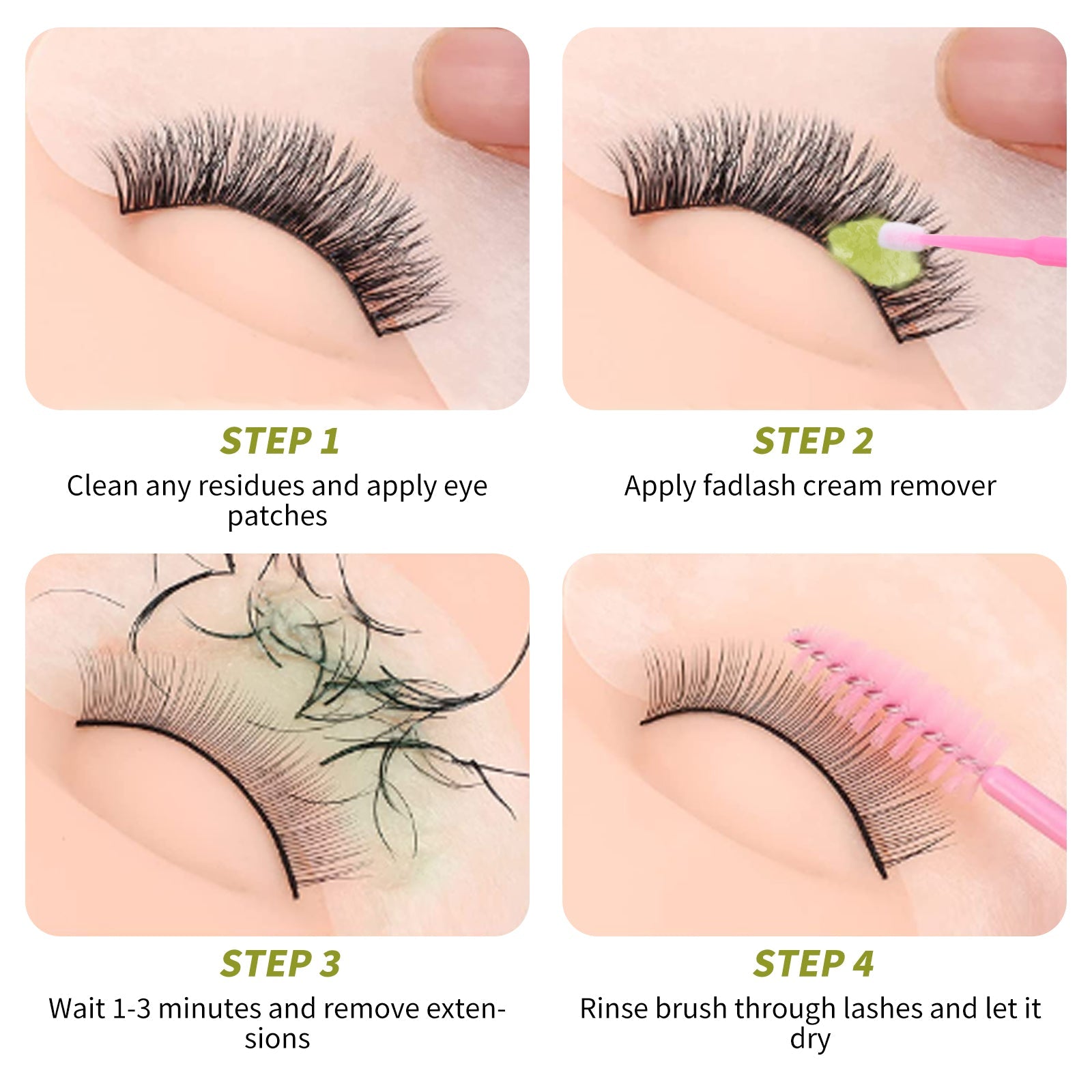 STEP 1
Clean any residues and apply eye patches

STEP 2
Apply fadlash cream remover

STEP 3
Wait 1-3 minutes and remove extensions

STEP 4
Rinse brush through lashes and let it dry