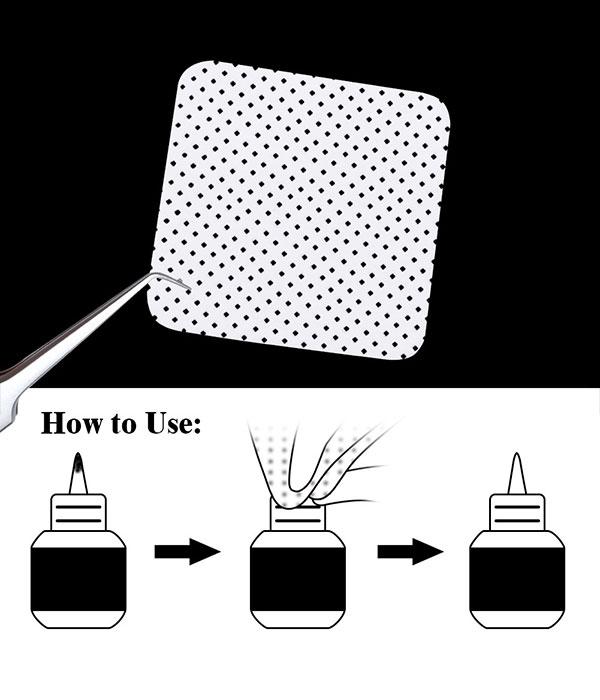 How to Use: