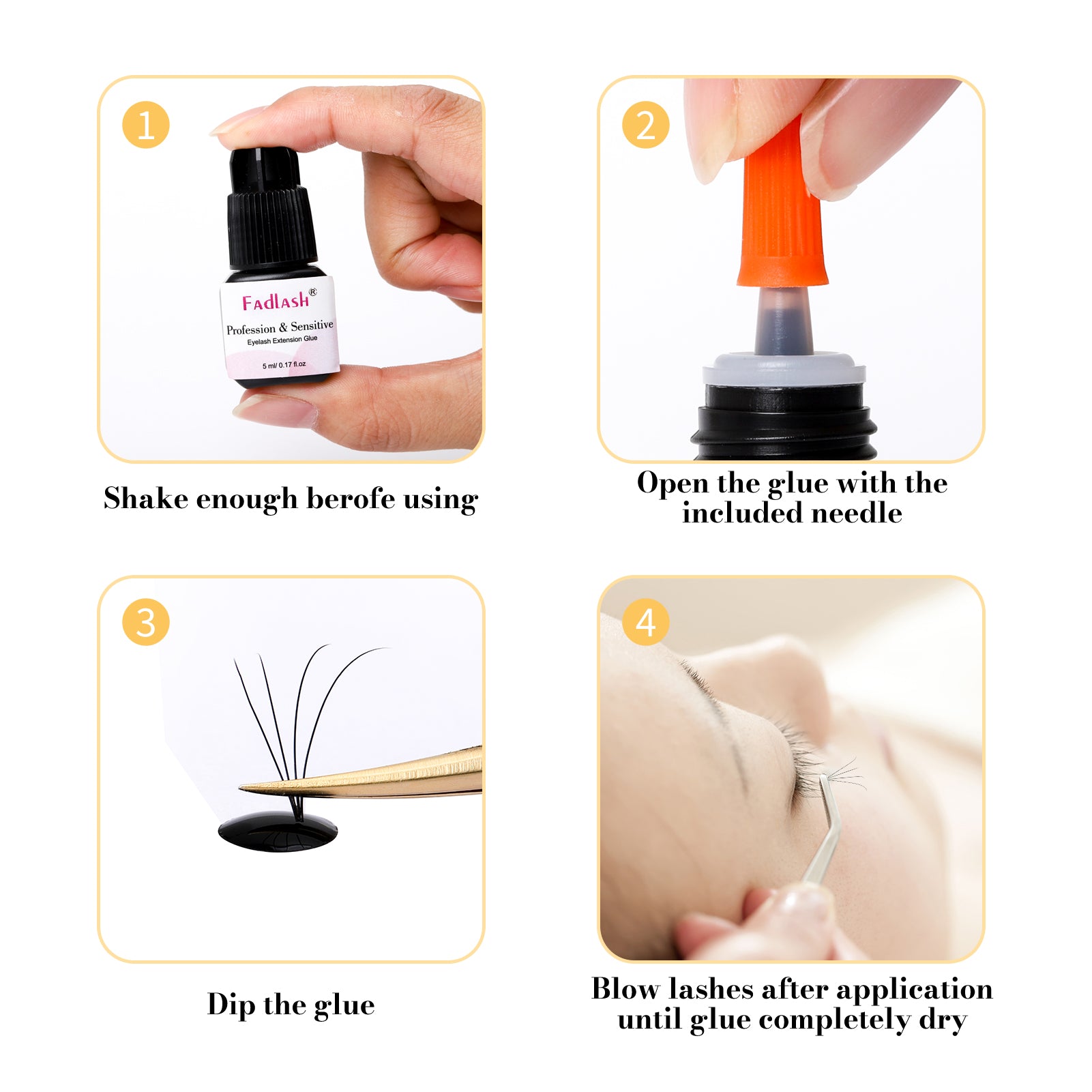 1

Fadlash®
Profession & Sensitive
Eyelash Extension Glue
5 ml/ 0.17 fl.oz

Shake enough berofe using

2

Open the glue with the included needle

3

Dip the glue

4

Blow lashes after application until glue completely dry