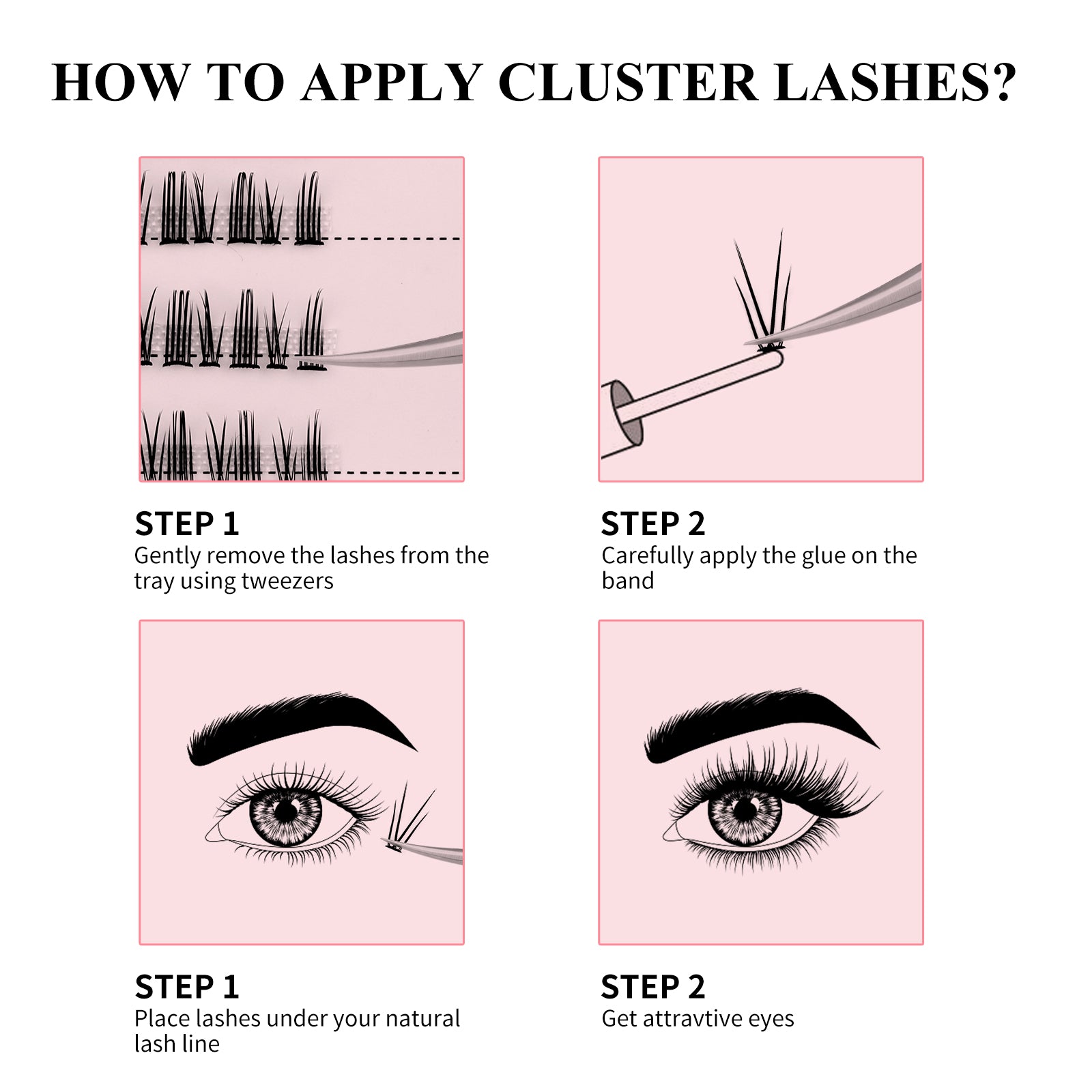 HOW TO APPLY CLUSTER LASHES?

STEP 1
Gently remove the lashes from the tray using tweezers

STEP 2
Carefully apply the glue on the band

STEP 1
Place lashes under your natural lash line

STEP 2
Get attravtive eyes