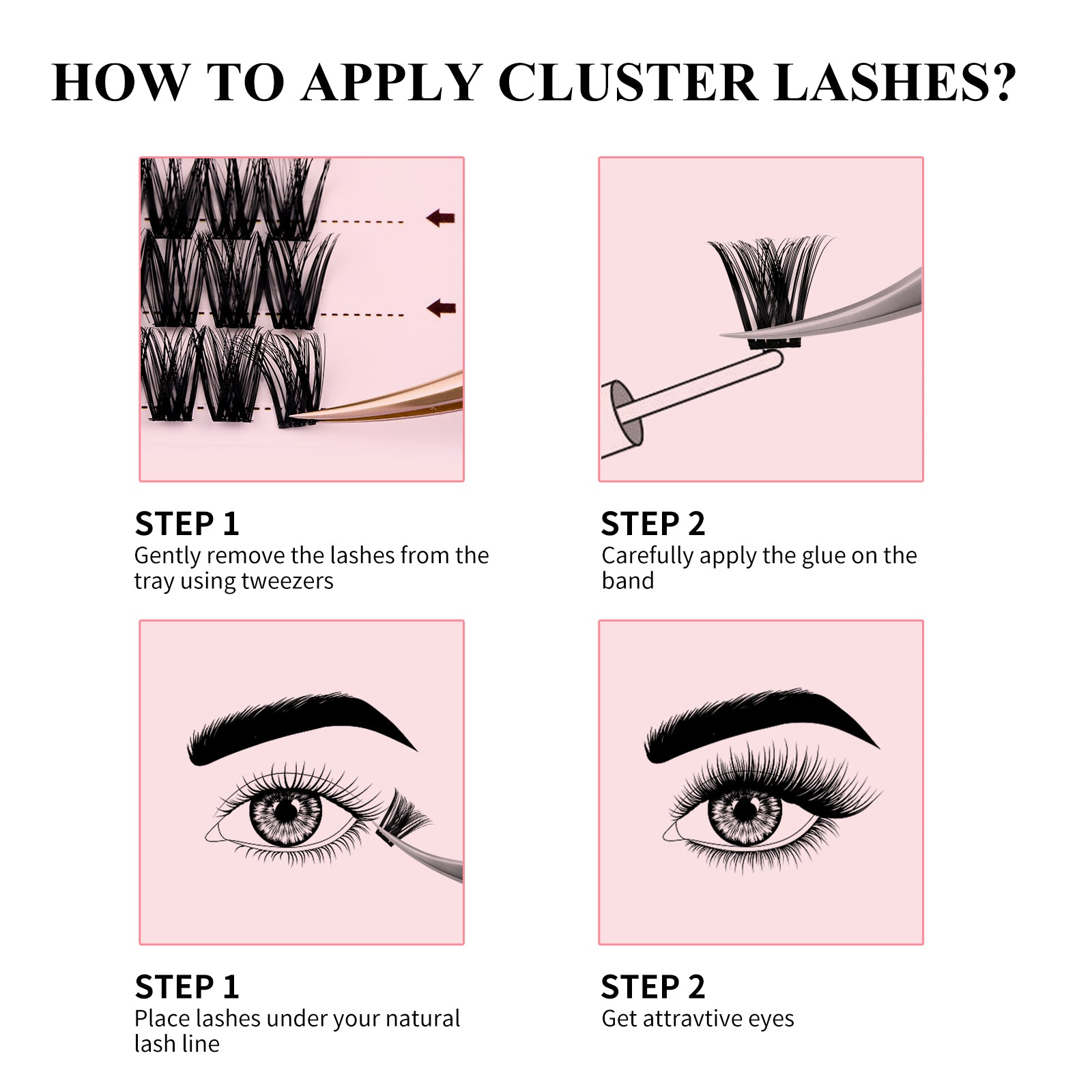 HOW TO APPLY CLUSTER LASHES?

STEP 1
Gently remove the lashes from the tray using tweezers

STEP 2
Carefully apply the glue on the band

STEP 1
Place lashes under your natural lash line

STEP 2
Get attravtive eyes