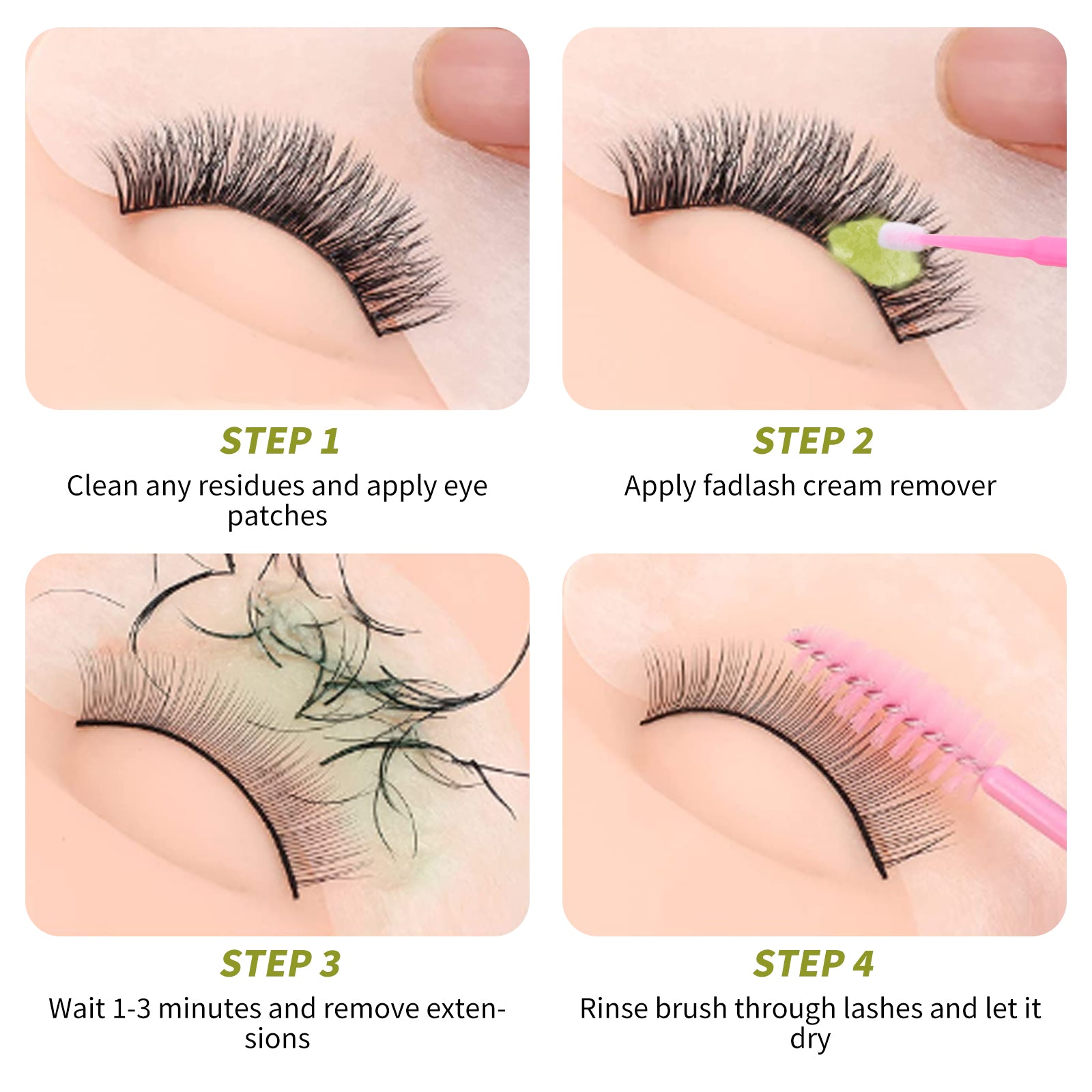 STEP 1
Clean any residues and apply eye patches

STEP 2
Apply fadlash cream remover

STEP 3
Wait 1-3 minutes and remove extensions

STEP 4
Rinse brush through lashes and let it dry