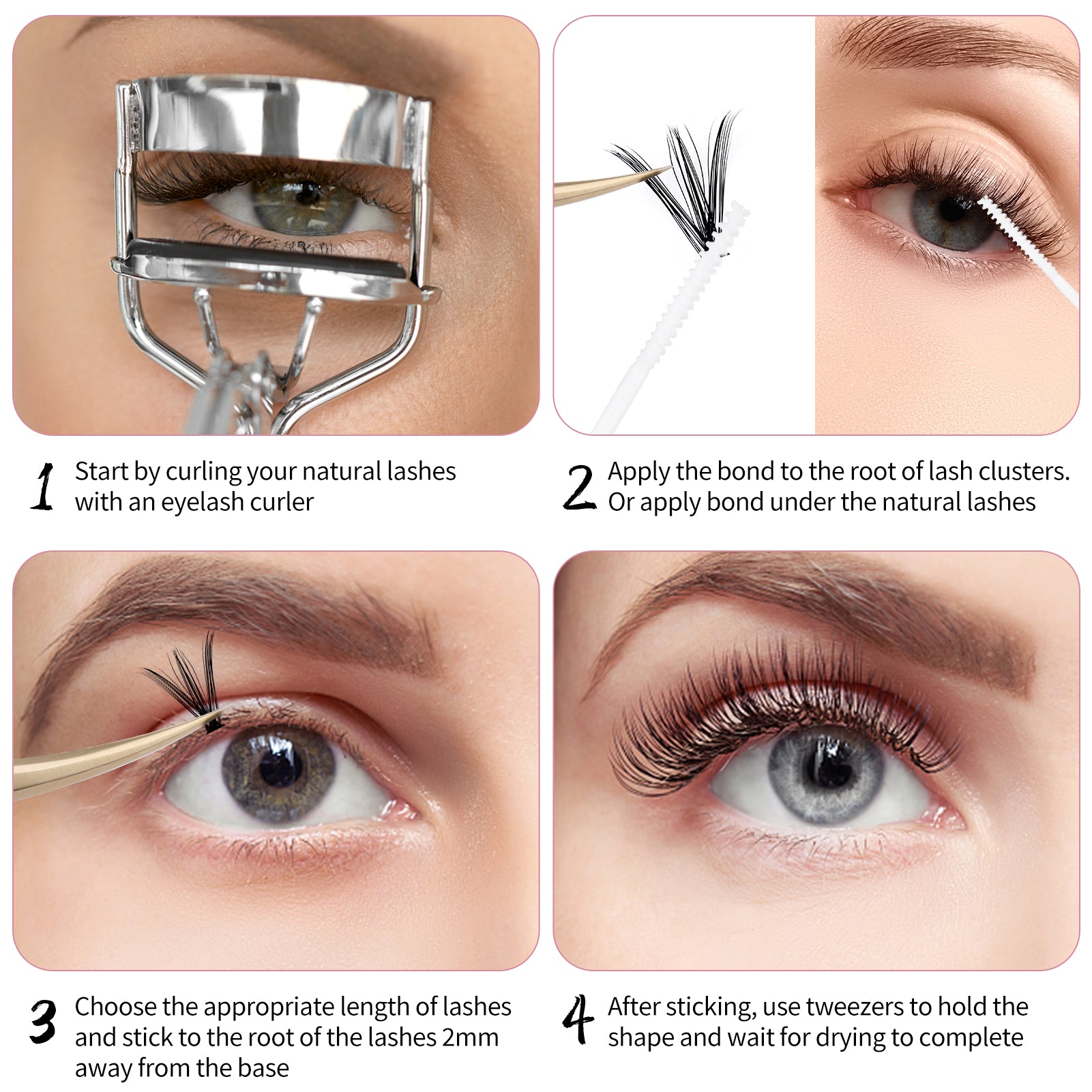 1 Start by curling your natural lashes with an eyelash curler

2 Apply the bond to the root of lash clusters. Or apply bond under the natural lashes

3 Choose the appropriate length of lashes and stick to the root of the lashes 2mm away from the base

4 After sticking, use tweezers to hold the shape and wait for drying to complete